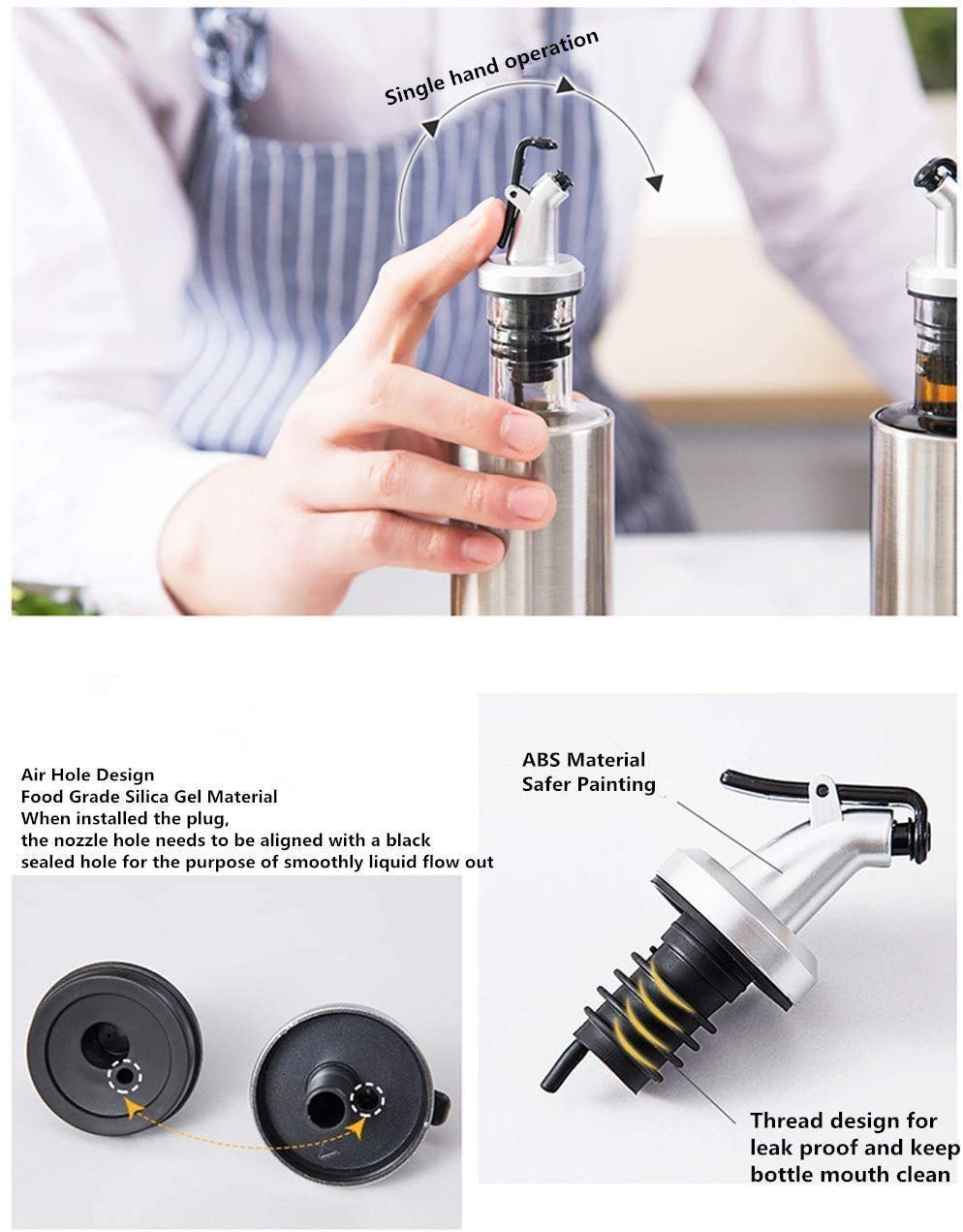 Single hand operation

Air Hole Design
Food Grade Silica Gel Material
When installed the plug,
the nozzle hole needs to be aligned with a black sealed hole for the purpose of smoothly liquid flow out

ABS Material
Safer Painting

Thread design for leak proof and keep bottle mouth clean